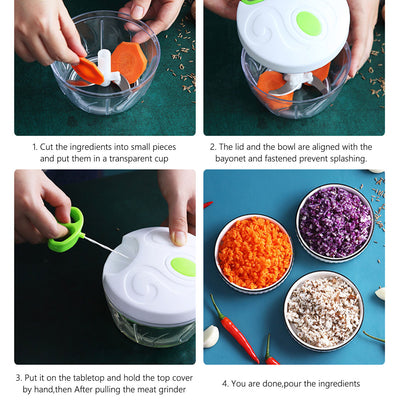 1. Cut the ingredients into small pieces and put them in a transparent cup

2. The lid and the bowl are aligned with the bayonet and fastened prevent splashing.

3. Put it on the tabletop and hold the top cover by hand,then After pulling the meat grinder

4. You are done,pour the ingredients